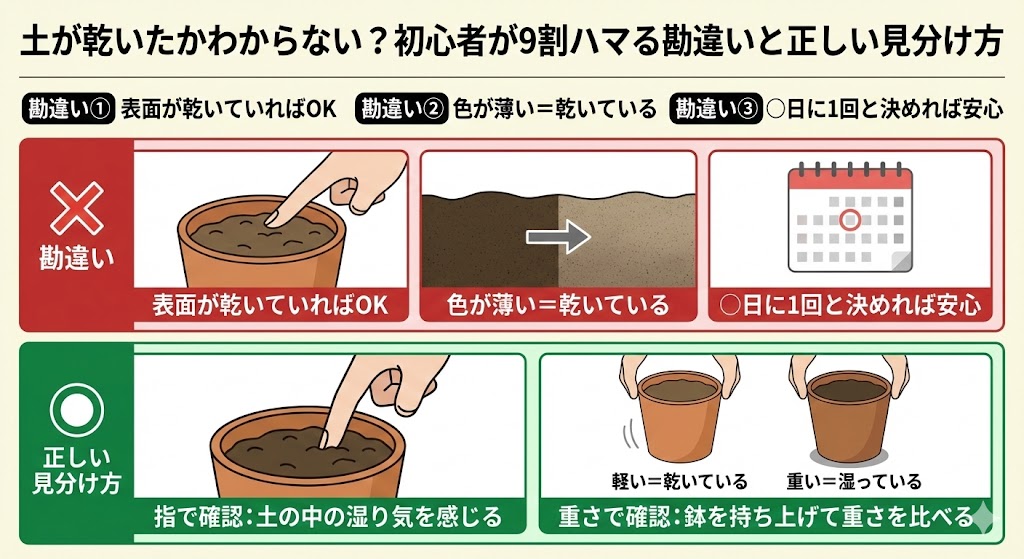 土が乾いたかわからない？初心者が9割ハマる勘違いと正しい見分け方

勘違い① 表面が乾いていればOK　勘違い② 色が薄い＝乾いている　勘違い③ ○日に1回と決めれば安心

勘違い

表面が乾いていればOK

色が薄い＝乾いている

○日に1回と決めれば安心

正しい見分け方

指で確認：土の中の湿り気を感じる

軽い＝乾いている

重い＝湿っている

重さで確認：鉢を持ち上げて重さを比べる